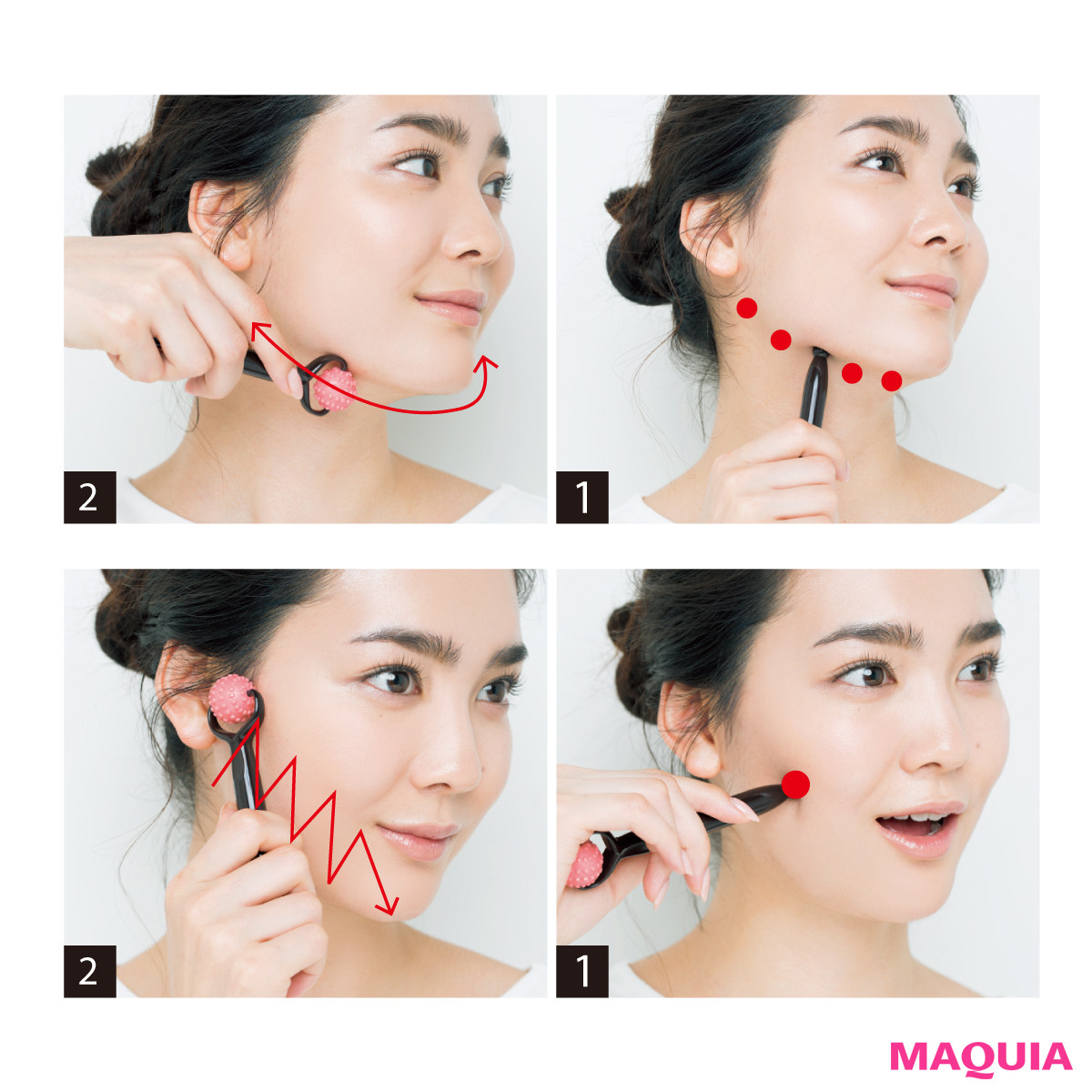 2

1

2

1

MAQUIA